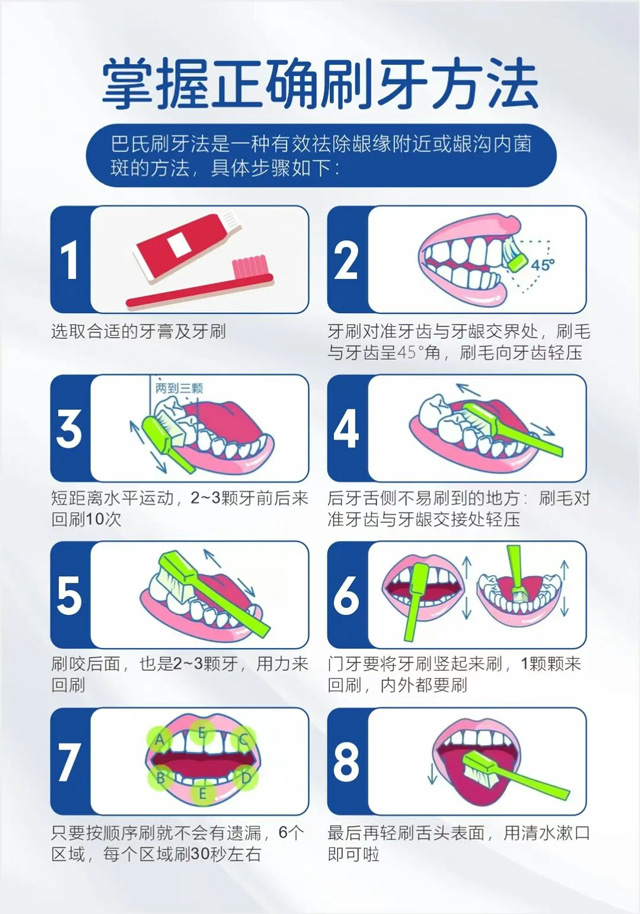 掌握正确刷牙方法

巴氏刷牙法是一种有效祛除龈缘附近或龈沟内菌斑的方法，具体步骤如下：

1

选取合适的牙膏及牙刷

2

45°

牙刷对准牙齿与牙龈交界处，刷毛与牙齿呈45°角，刷毛向牙齿轻压

3

两到三颗

短距离水平运动，2~3颗牙前后来回刷10次

4

后牙舌侧不易刷到的地方：刷毛对准牙齿与牙龈交接处轻压

5

刷咬后面，也是2~3颗牙，用力来回刷

6

门牙要将牙刷竖起来刷，1颗颗来回刷，内外都要刷

7

A E C B E D

只要按顺序刷就不会有遗漏，6个区域，每个区域刷30秒左右

8

最后再轻刷舌头表面，用清水漱口即可啦